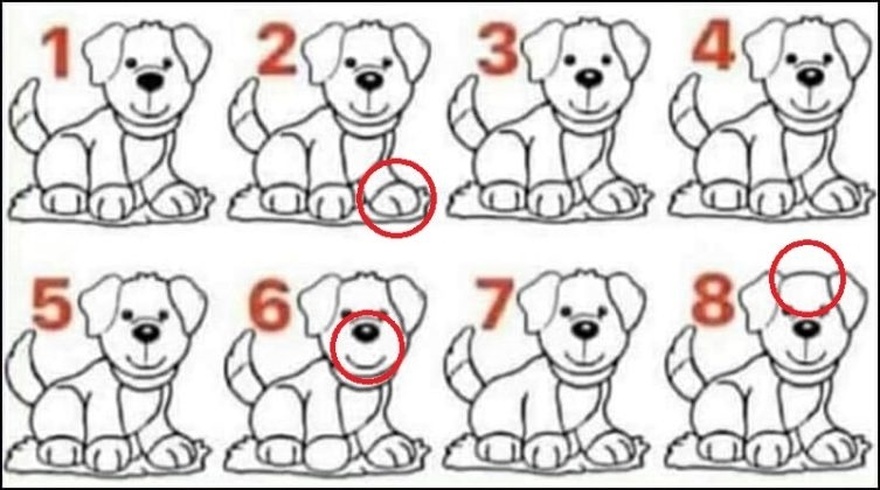 1 2 3 4
5 6 7 8